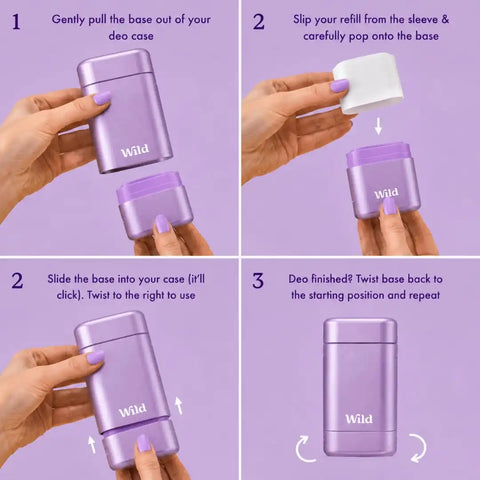 1 Gently pull the base out of your deo case

Wild

2 Slip your refill from the sleeve & carefully pop onto the base

Wild

2 Slide the base into your case (it'll click). Twist to the right to use

Wild

3 Deo finished? Twist base back to the starting position and repeat

Wild